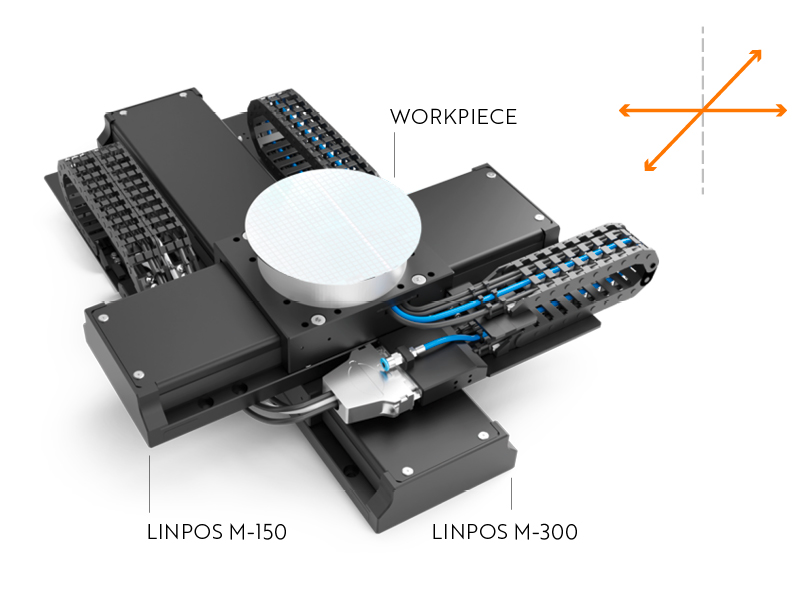 WORKPIECE

LINPOS M-150

LINPOS M-300